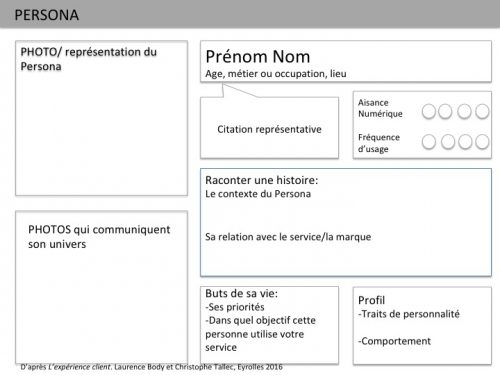 PERSONA

PHOTO/ représentation du Persona

PHOTOS qui communiquent son univers

Prénom Nom
Age, métier ou occupation, lieu

Citation représentative

Aisance Numérique

Fréquence d'usage

Raconter une histoire:
Le contexte du Persona

Sa relation avec le service/la marque

Buts de sa vie:
-Ses priorités
-Dans quel objectif cette personne utilise votre service

Profil
-Traits de personnalité

-Comportement

D'après L'expérience client. Laurence Body et Christophe Tallec, Eyrolles 2016